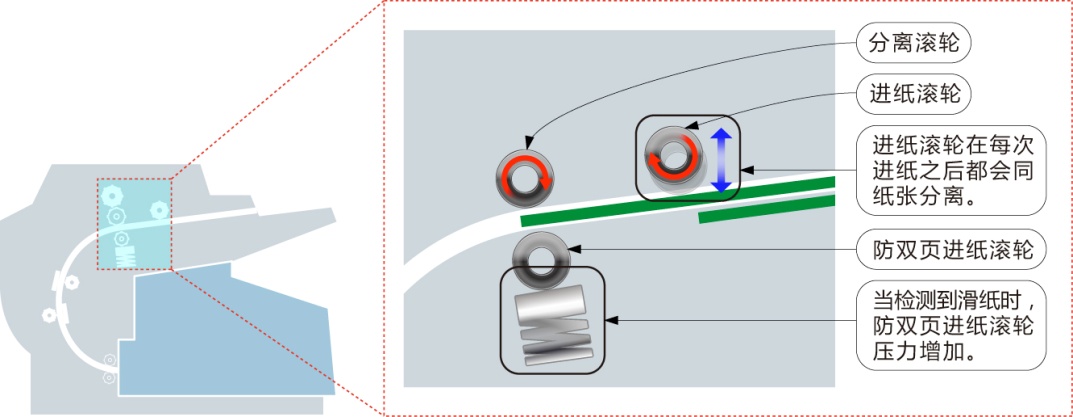 分离滚轮

进纸滚轮

进纸滚轮在每次进纸之后都会同纸张分离。

防双页进纸滚轮

当检测到滑纸时，防双页进纸滚轮压力增加。